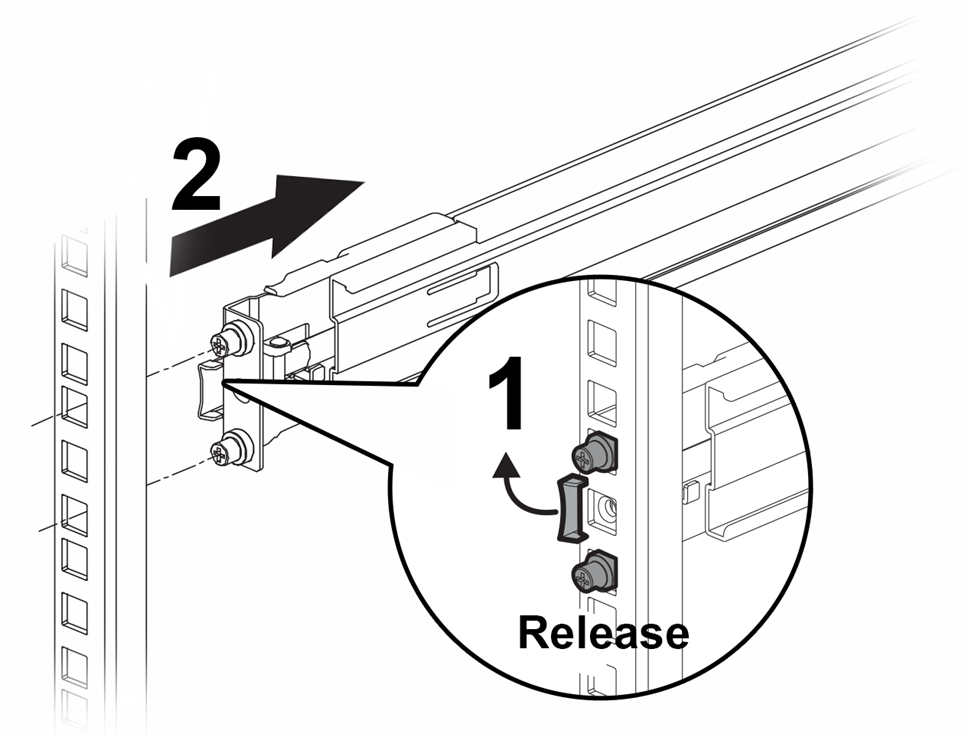 2

1

Release