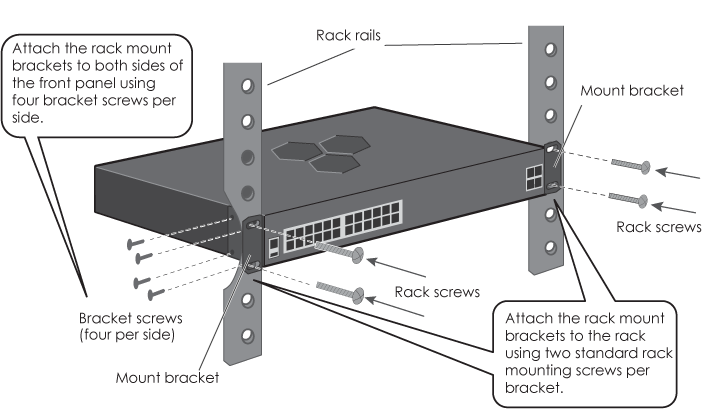 Attach the rack mount brackets to both sides of the front panel using four bracket screws per side.

Rack rails

Mount bracket

Rack screws

Rack screws

Bracket screws (four per side)

Mount bracket

Attach the rack mount brackets to the rack using two standard rack mounting screws per bracket.