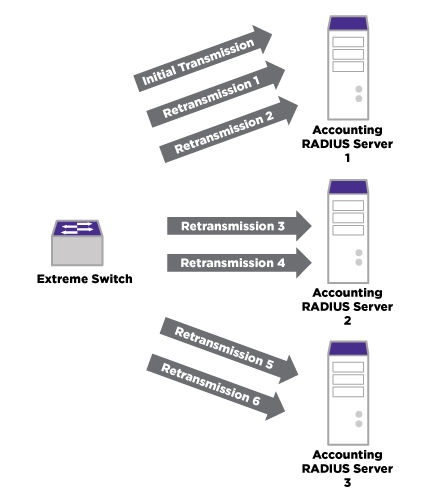 Initial Transmission

Retransmission 1

Retransmission 2

Accounting RADIUS Server 1

Extreme Switch

Retransmission 3

Retransmission 4

Accounting RADIUS Server 2

Retransmission 5

Retransmission 6

Accounting RADIUS Server 3