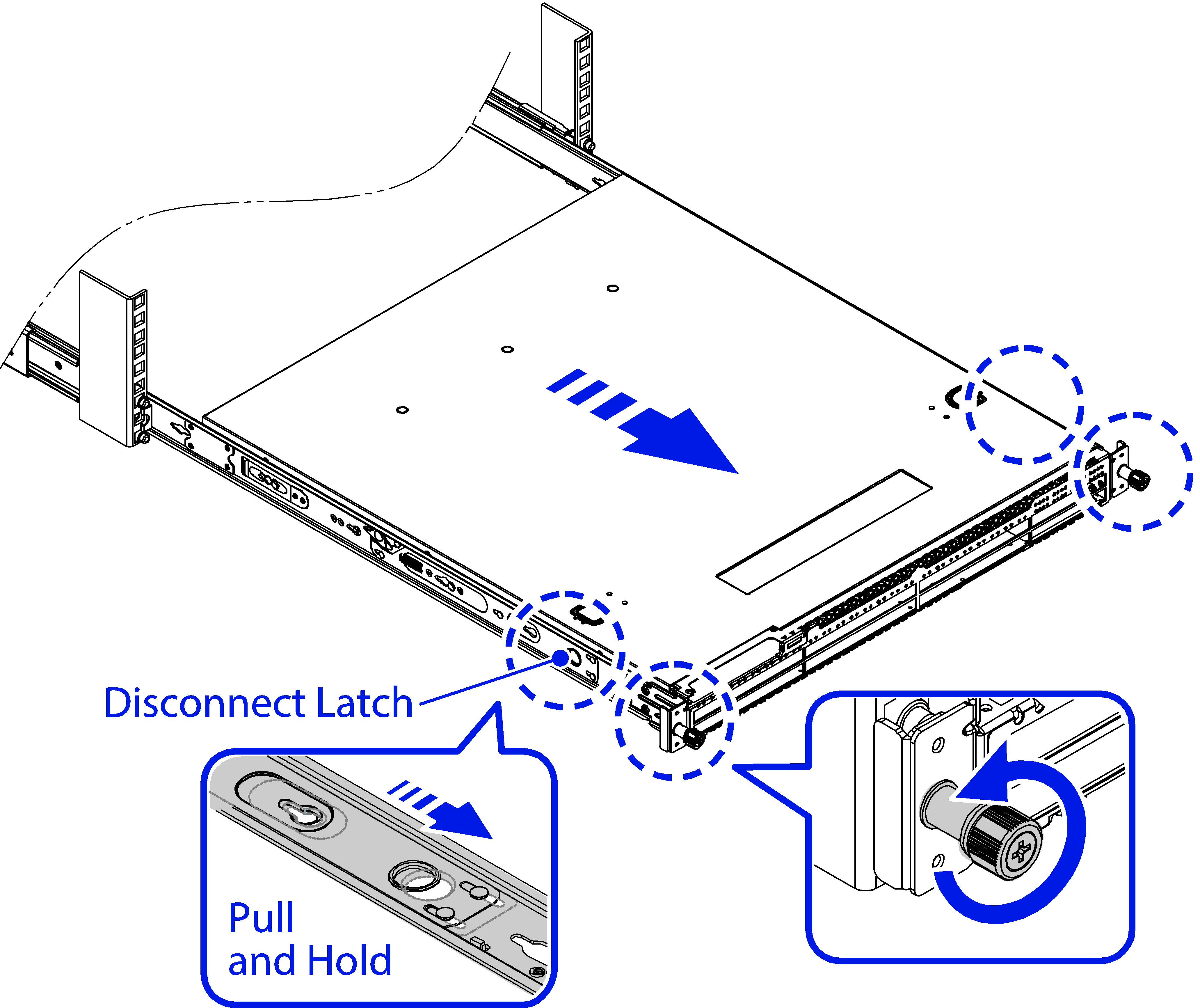 Disconnect Latch

Pull
and Hold