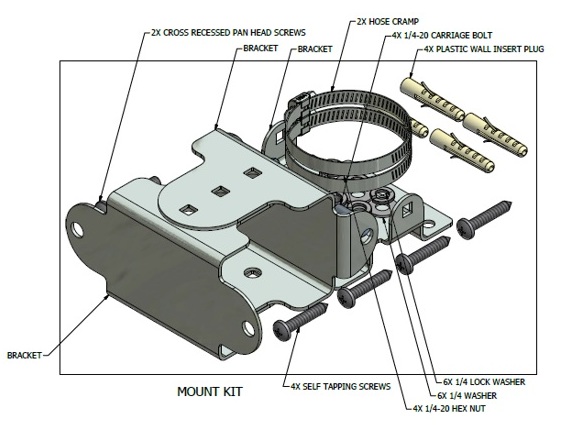 2X CROSS RECESSED PAN HEAD SCREWS
BRACKET
BRACKET
2X HOSE CRAMP
4X 1/4-20 CARRIAGE BOLT
4X PLASTIC WALL INSERT PLUG
BRACKET
MOUNT KIT
4X SELF TAPPING SCREWS
6X 1/4 LOCK WASHER
6X 1/4 WASHER
4X 1/4-20 HEX NUT