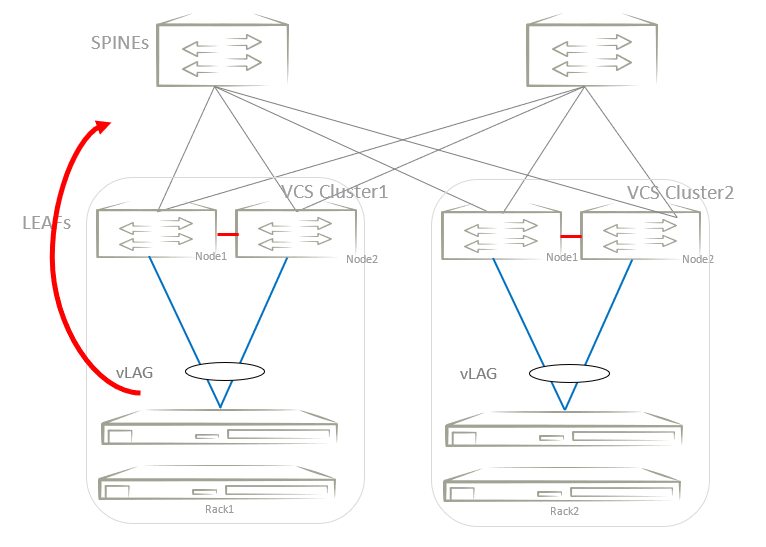 SPINEs

LEAFs

VCS Cluster1

Node1

Node2

vLAG

Rack1

VCS Cluster2

Node1

Node2

vLAG

Rack2