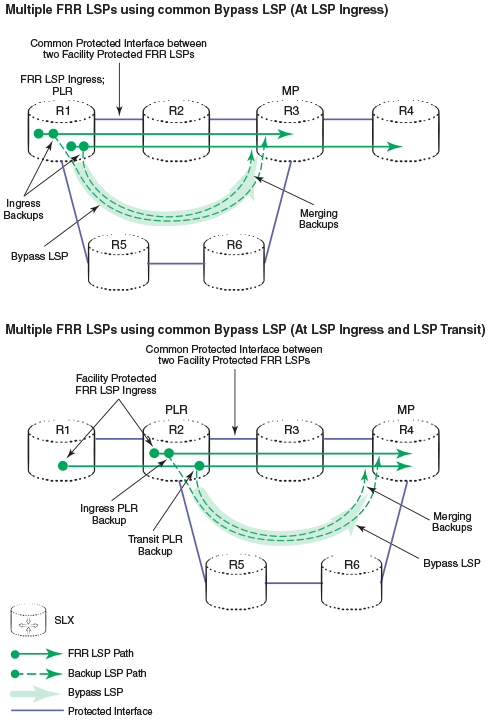 Multiple FRR LSPs using common Bypass LSP (At LSP Ingress)

Common Protected Interface between two Facility Protected FRR LSPs

FRR LSP Ingress; PLR

MP

R1

R2

R3

R4

Ingress Backups

Merging Backups

Bypass LSP

R5

R6

Multiple FRR LSPs using common Bypass LSP (At LSP Ingress and LSP Transit)

Common Protected Interface between two Facility Protected FRR LSPs

Facility Protected FRR LSP Ingress

PLR

MP

R1

R2

R3

R4

Ingress PLR Backup

Transit PLR Backup

Merging Backups

Bypass LSP

R5

R6

SLX

FRR LSP Path

Backup LSP Path

Bypass LSP

Protected Interface